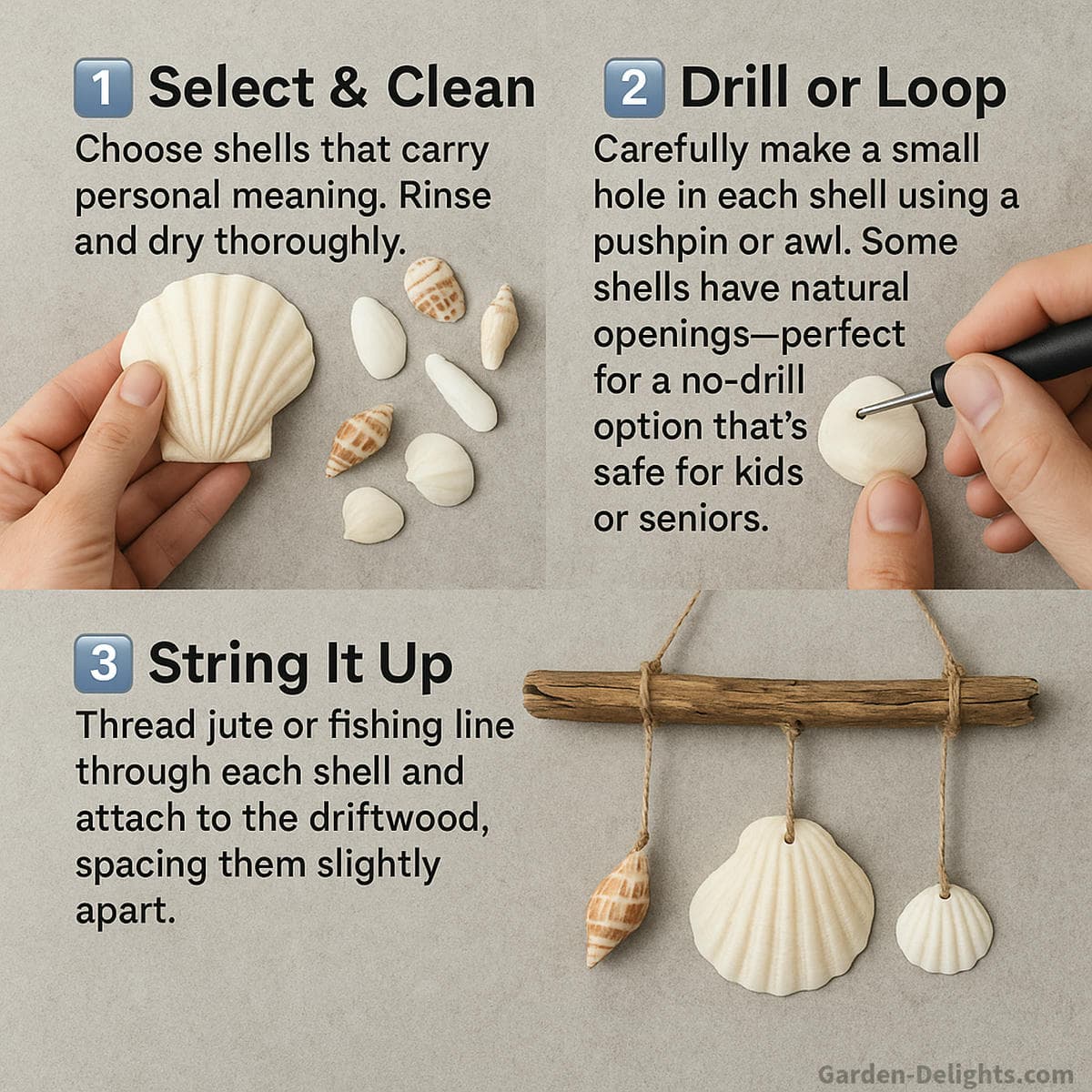 1 Select & Clean
Choose shells that carry personal meaning. Rinse and dry thoroughly.

2 Drill or Loop
Carefully make a small hole in each shell using a pushpin or awl. Some shells have natural openings—perfect for a no-drill option that's safe for kids or seniors.

3 String It Up
Thread jute or fishing line through each shell and attach to the driftwood, spacing them slightly apart.

Garden-Delights.com