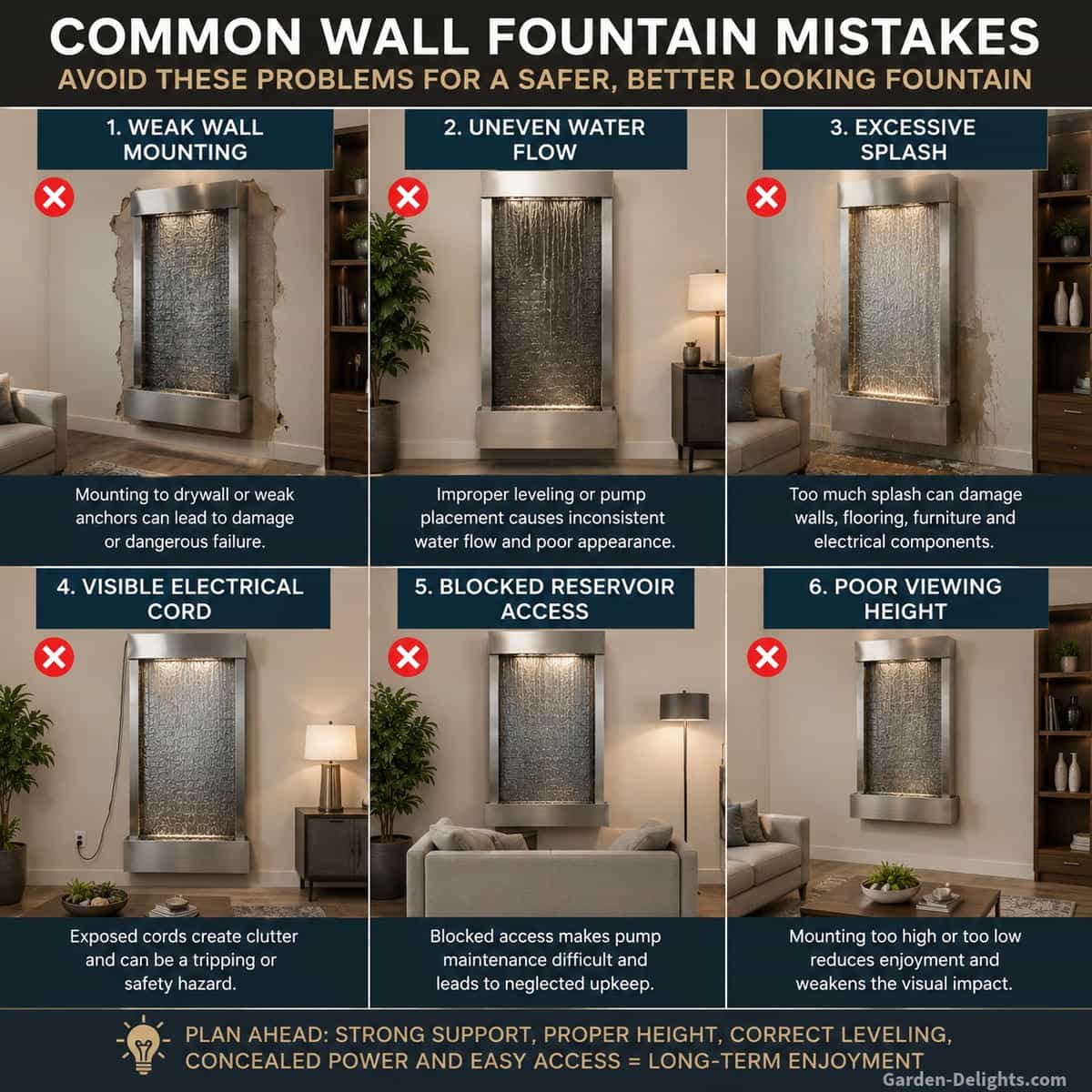 COMMON WALL FOUNTAIN MISTAKES

AVOID THESE PROBLEMS FOR A SAFER, BETTER LOOKING FOUNTAIN

1. WEAK WALL MOUNTING

Mounting to drywall or weak anchors can lead to damage or dangerous failure.

2. UNEVEN WATER FLOW

Improper leveling or pump placement causes inconsistent water flow and poor appearance.

3. EXCESSIVE SPLASH

Too much splash can damage walls, flooring, furniture and electrical components.

4. VISIBLE ELECTRICAL CORD

Exposed cords create clutter and can be a tripping or safety hazard.

5. BLOCKED RESERVOIR ACCESS

Blocked access makes pump maintenance difficult and leads to neglected upkeep.

6. POOR VIEWING HEIGHT

Mounting too high or too low reduces enjoyment and weakens the visual impact.

PLAN AHEAD: STRONG SUPPORT, PROPER HEIGHT, CORRECT LEVELING, CONCEALED POWER AND EASY ACCESS = LONG-TERM ENJOYMENT

Garden-Delights.com